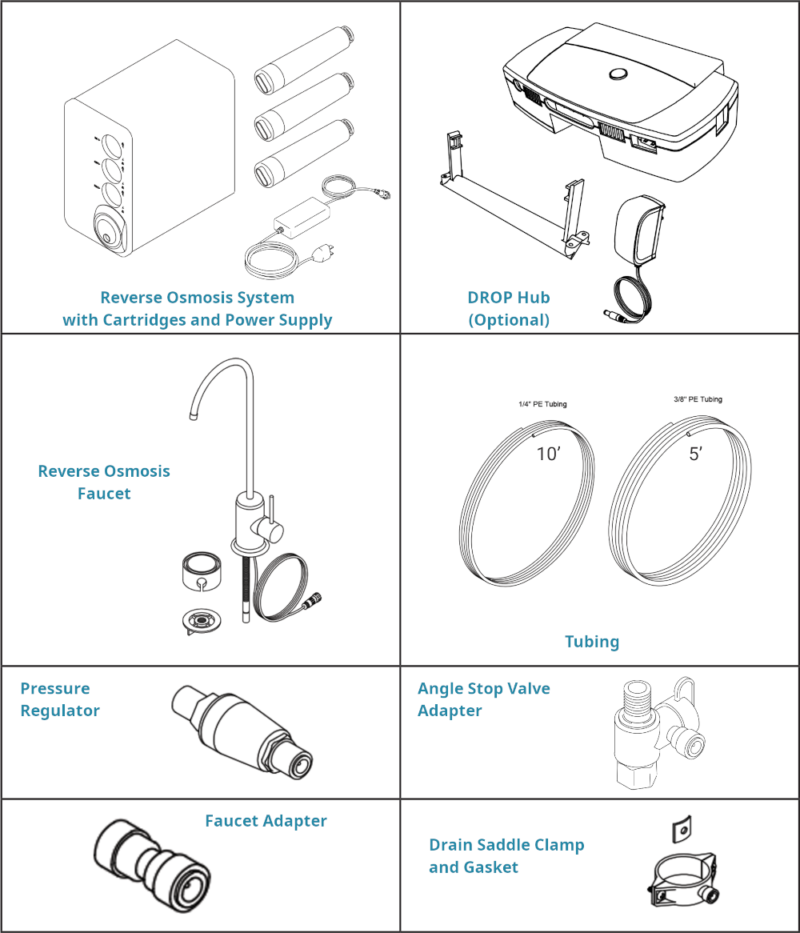 Reverse Osmosis System with Cartridges and Power Supply

DROP Hub (Optional)

Reverse Osmosis Faucet

1/4" PE Tubing

10'

3/8" PE Tubing

5'

Tubing

Pressure Regulator

Angle Stop Valve Adapter

Faucet Adapter

Drain Saddle Clamp and Gasket