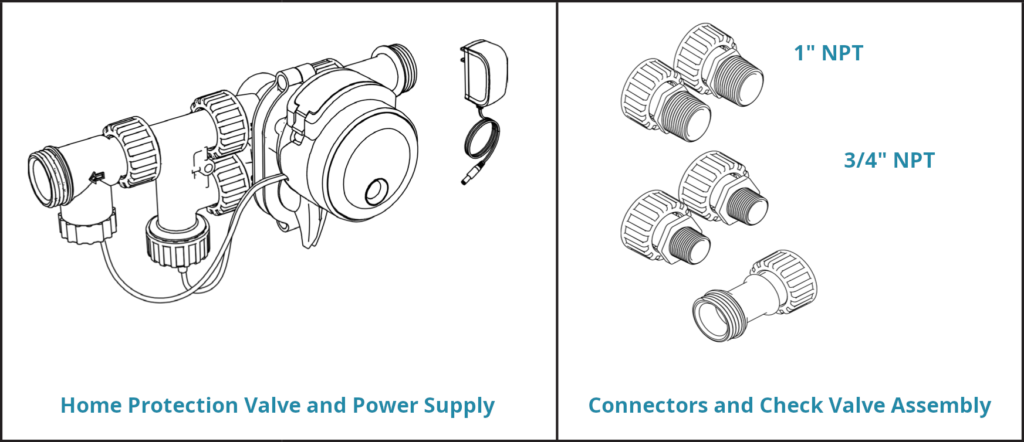 Home Protection Valve and Power Supply

1" NPT

3/4" NPT

Connectors and Check Valve Assembly